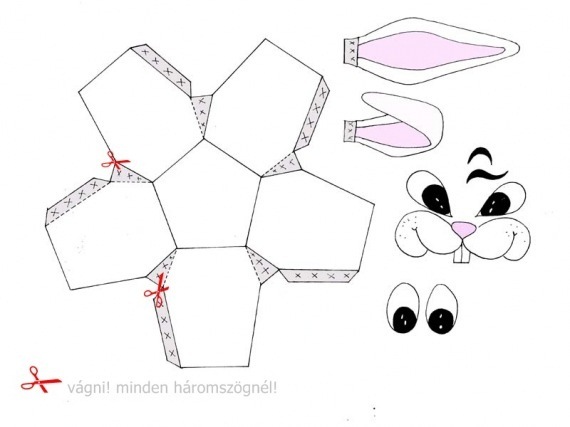 vágni! minden háromszögnél!